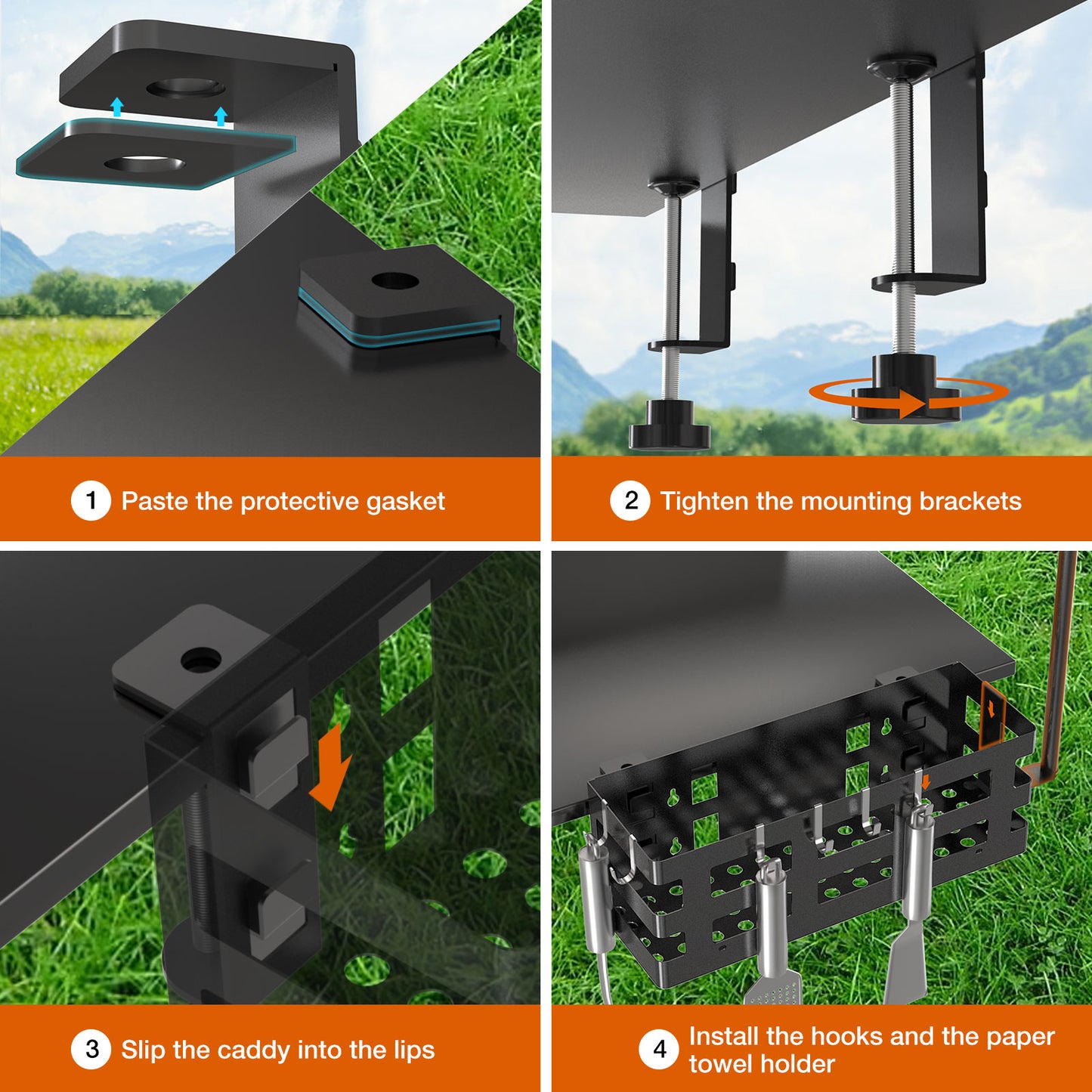 1 Paste the protective gasket

2 Tighten the mounting brackets

3 Slip the caddy into the lips

4 Install the hooks and the paper towel holder