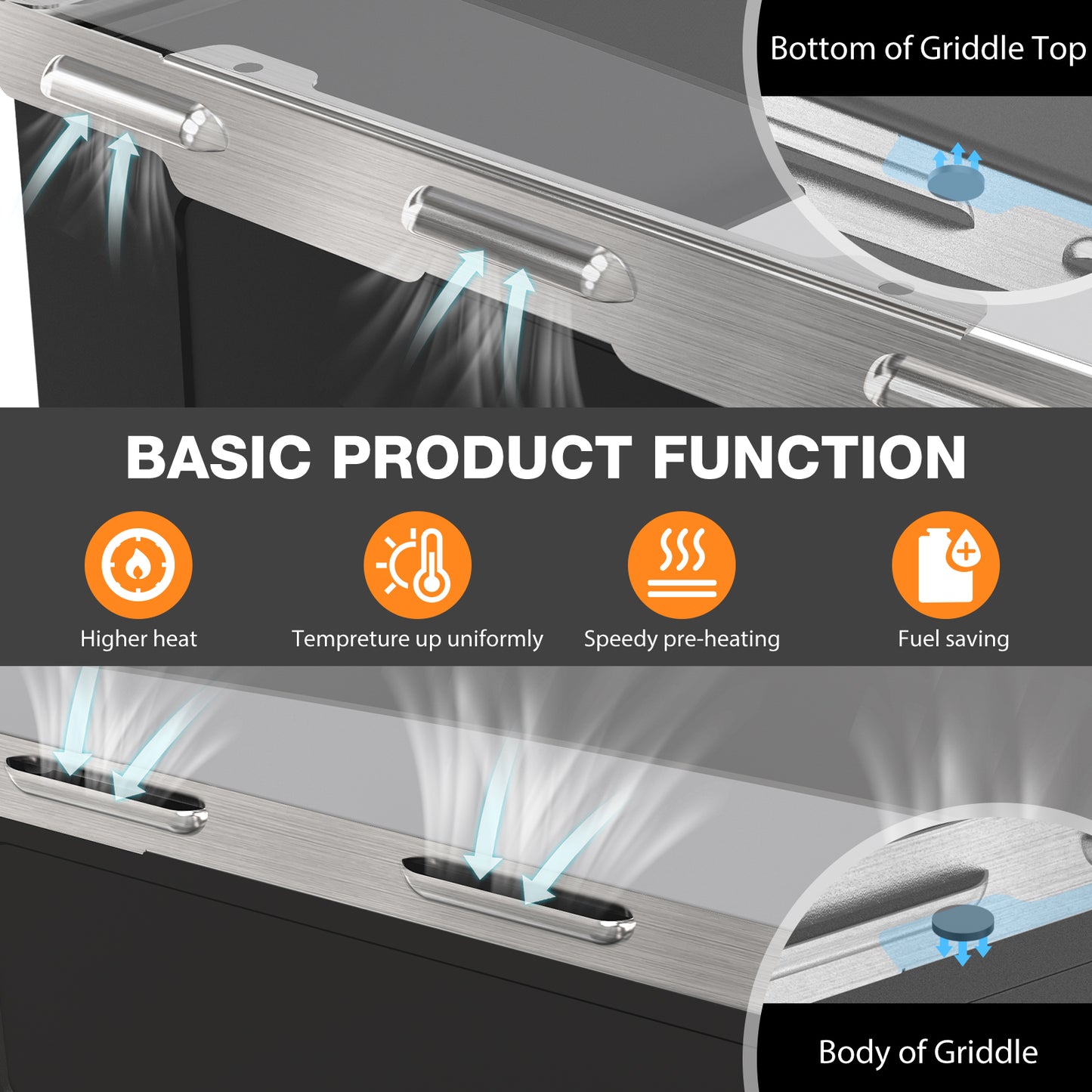 Bottom of Griddle Top

BASIC PRODUCT FUNCTION

Higher heat

Tempreture up uniformly

Speedy pre-heating

Fuel saving

Body of Griddle