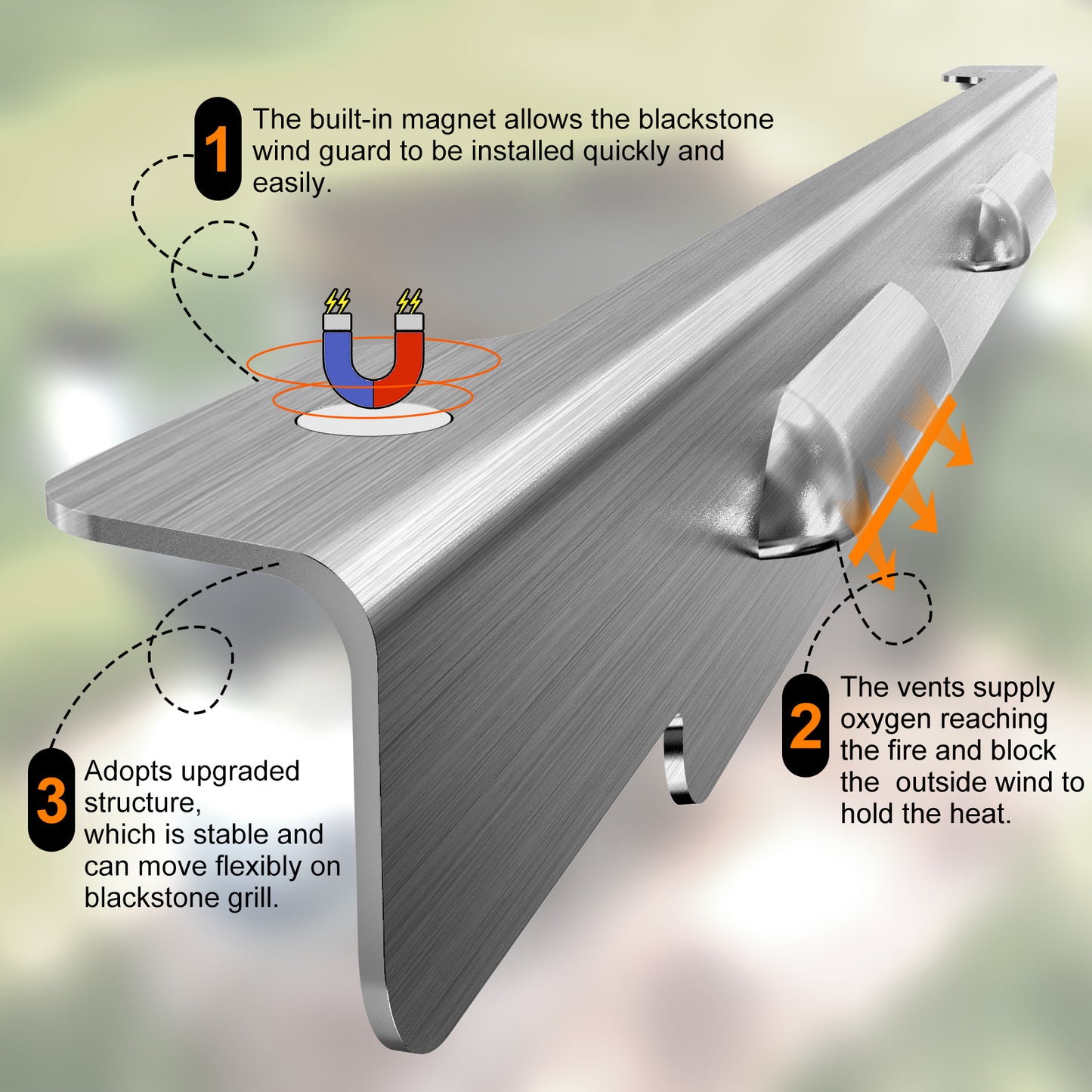 1 The built-in magnet allows the blackstone wind guard to be installed quickly and easily.

2 The vents supply oxygen reaching the fire and block the outside wind to hold the heat.

3 Adopts upgraded structure, which is stable and can move flexibly on blackstone grill.